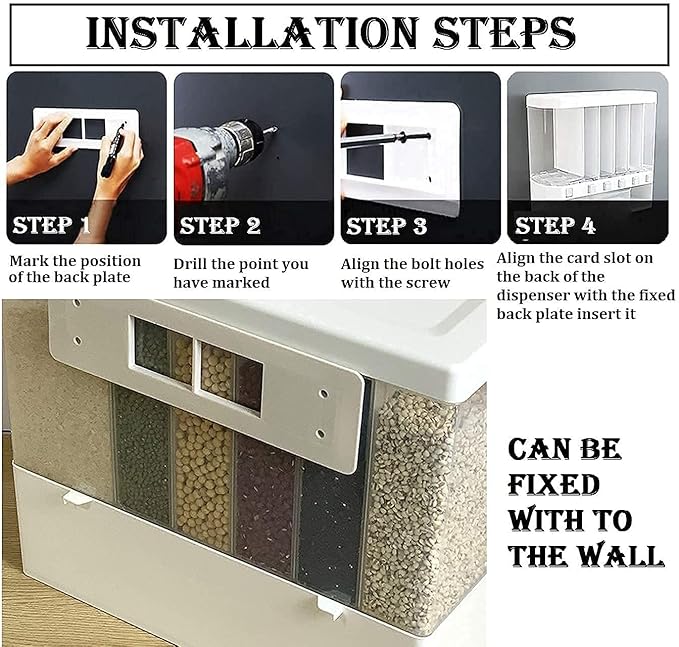 INSTALLATION STEPS

STEP 1
Mark the position of the back plate

STEP 2
Drill the point you have marked

STEP 3
Align the bolt holes with the screw

STEP 4
Align the card slot on the back of the dispenser with the fixed back plate insert it

CAN BE FIXED WITH TO THE WALL